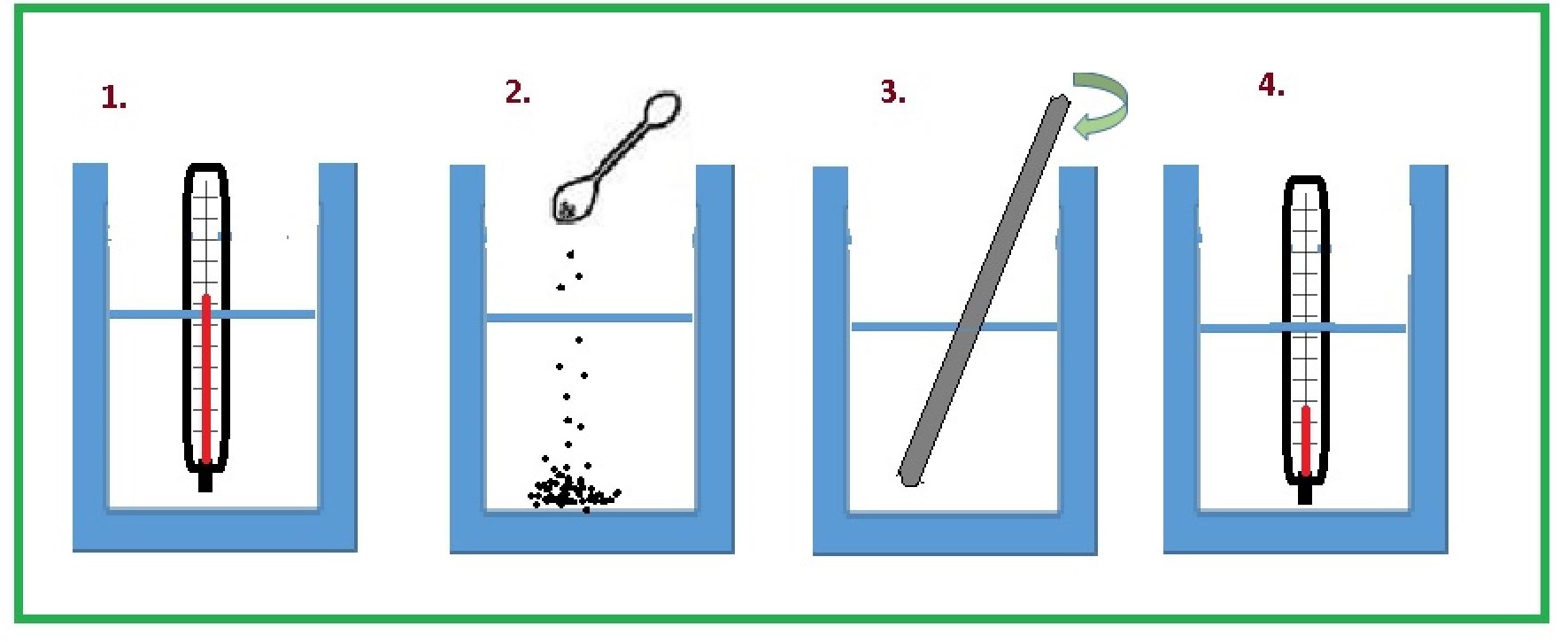 1.

2.

3.

4.